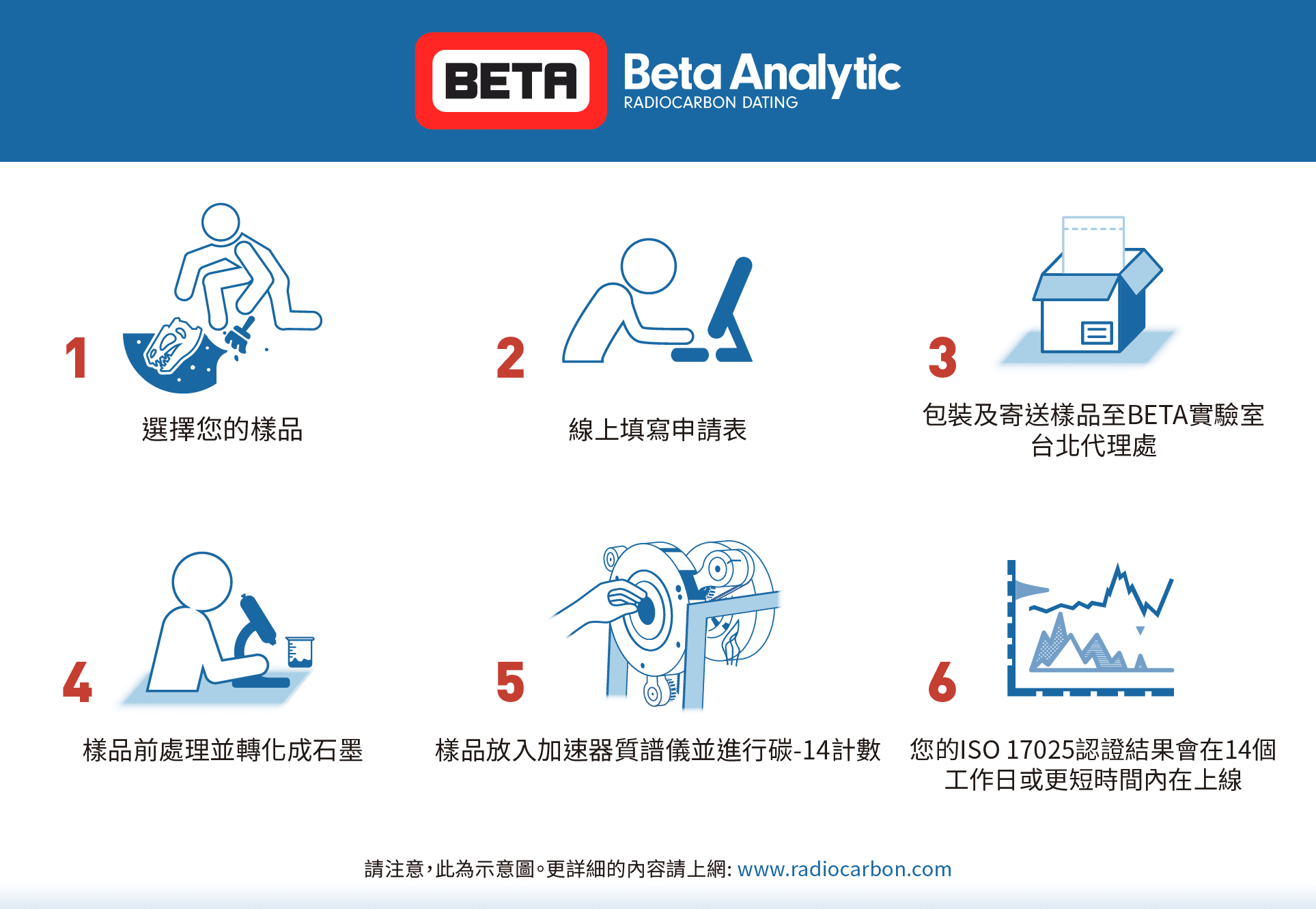 BETA Beta Analytic
RADIOCARBON DATING

1
選擇您的樣品

2
線上填寫申請表

3
包裝及寄送樣品至BETA實驗室台北代理處

4
樣品前處理並轉化成石墨

5
樣品放入加速器質譜儀並進行碳-14計數

6
您的ISO 17025認證結果會在14個工作日或更短時間內在上線

請注意，此為示意圖。更詳細的內容請上網: www.radiocarbon.com